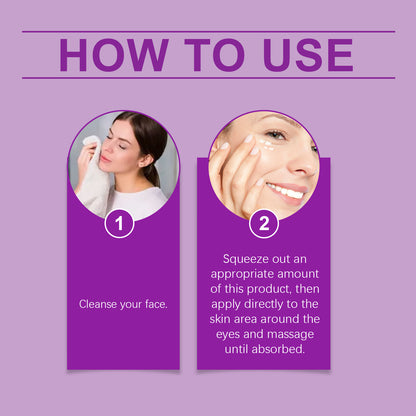 HOW TO USE

1

Cleanse your face.

2

Squeeze out an appropriate amount of this product, then apply directly to the skin area around the eyes and massage until absorbed.