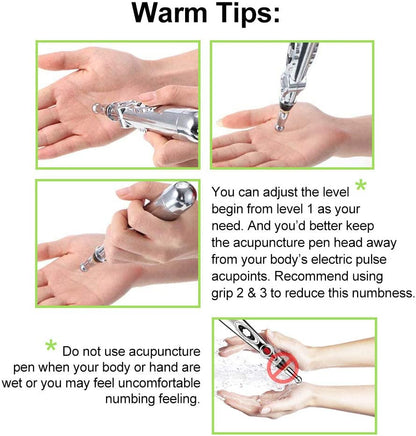 Warm Tips:

You can adjust the level * begin from level 1 as your need. And you'd better keep the acupuncture pen head away from your body's electric pulse acupoints. Recommend using grip 2 & 3 to reduce this numbness.

* Do not use acupuncture pen when your body or hand are wet or you may feel uncomfortable numbing feeling.