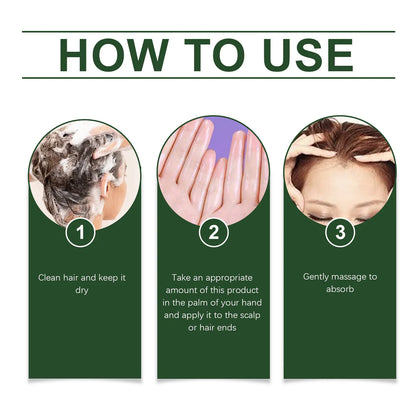 HOW TO USE

1

Clean hair and keep it dry

2

Take an appropriate amount of this product in the palm of your hand and apply it to the scalp or hair ends

3

Gently massage to absorb