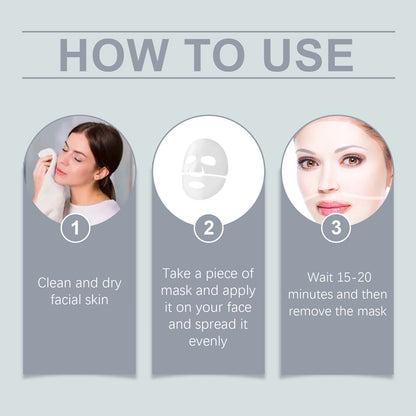 HOW TO USE

1

Clean and dry facial skin

2

Take a piece of mask and apply it on your face and spread it evenly

3

Wait 15-20 minutes and then remove the mask