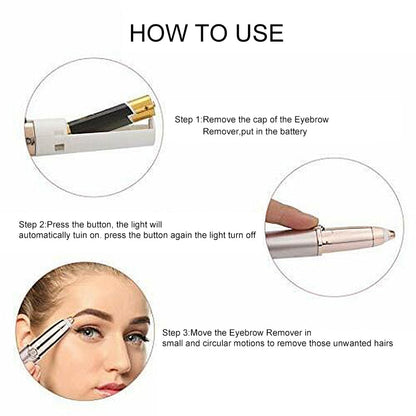 HOW TO USE

Step 1:Remove the cap of the Eyebrow Remover,put in the battery

Step 2:Press the button, the light will automatically tuin on. press the button again the light turn off

Step 3:Move the Eyebrow Remover in small and circular motions to remove those unwanted hairs