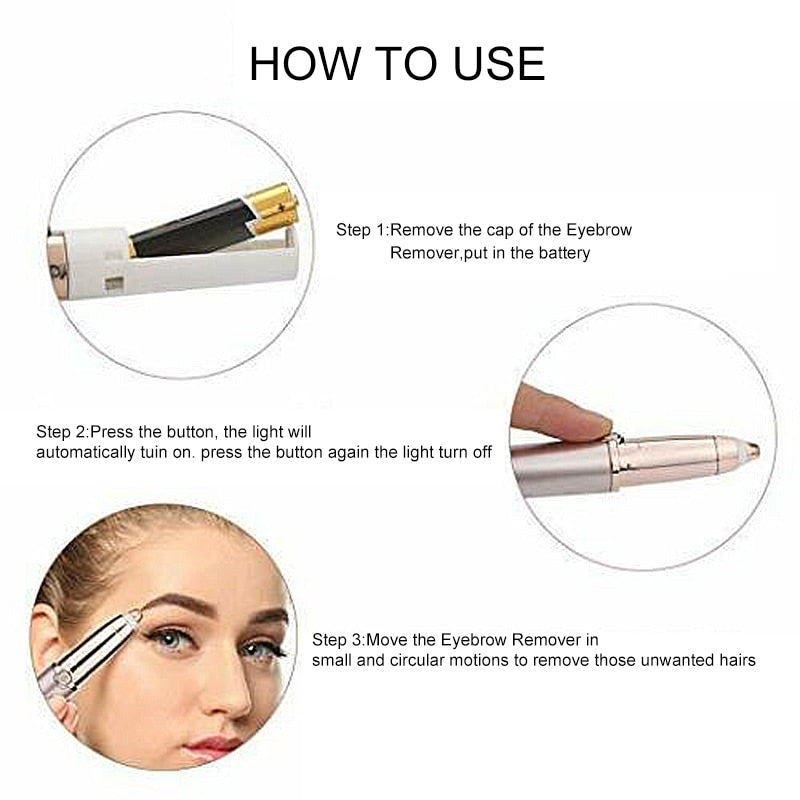 HOW TO USE

Step 1:Remove the cap of the Eyebrow Remover,put in the battery

Step 2:Press the button, the light will automatically tuin on. press the button again the light turn off

Step 3:Move the Eyebrow Remover in small and circular motions to remove those unwanted hairs