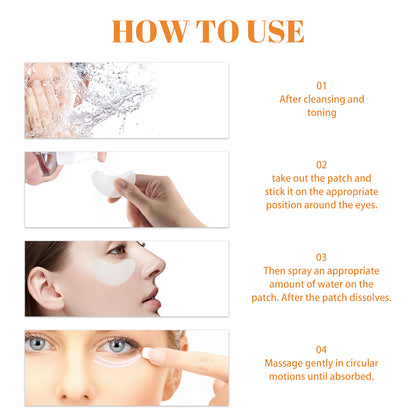 HOW TO USE

01
After cleansing and toning

02
take out the patch and stick it on the appropriate position around the eyes.

03
Then spray an appropriate amount of water on the patch. After the patch dissolves.

04
Massage gently in circular motions until absorbed.