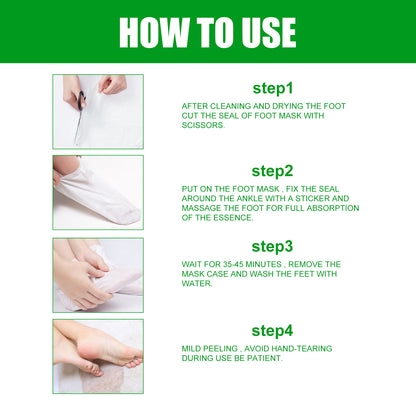 HOW TO USE

step1

AFTER CLEANING AND DRYING THE FOOT CUT THE SEAL OF FOOT MASK WITH SCISSORS.

step2

PUT ON THE FOOT MASK , FIX THE SEAL AROUND THE ANKLE WITH A STICKER AND MASSAGE THE FOOT FOR FULL ABSORPTION OF THE ESSENCE.

step3

WAIT FOR 35-45 MINUTES , REMOVE THE MASK CASE AND WASH THE FEET WITH WATER.

step4

MILD PEELING , AVOID HAND-TEARING DURING USE BE PATIENT.