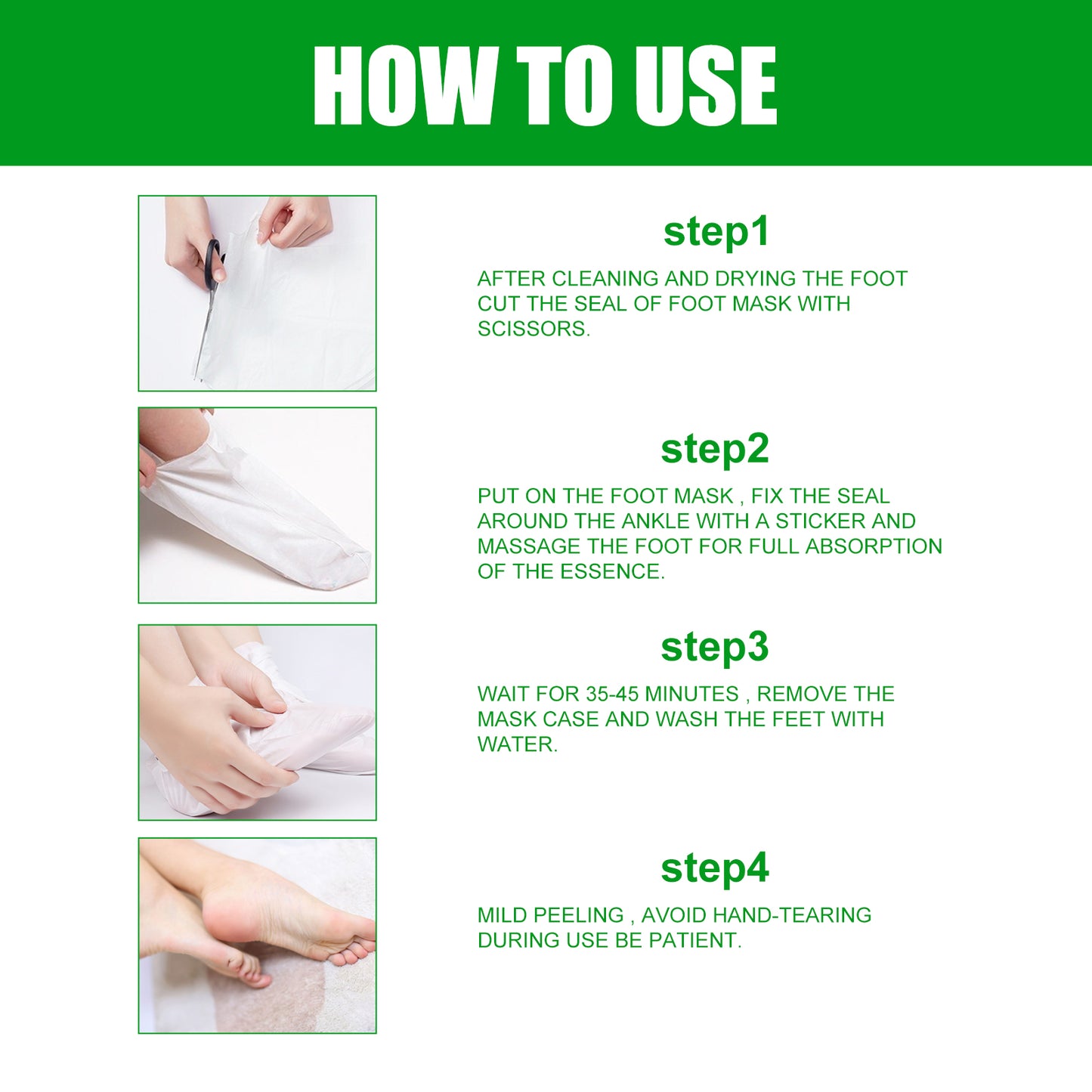 HOW TO USE

step1

AFTER CLEANING AND DRYING THE FOOT CUT THE SEAL OF FOOT MASK WITH SCISSORS.

step2

PUT ON THE FOOT MASK , FIX THE SEAL AROUND THE ANKLE WITH A STICKER AND MASSAGE THE FOOT FOR FULL ABSORPTION OF THE ESSENCE.

step3

WAIT FOR 35-45 MINUTES , REMOVE THE MASK CASE AND WASH THE FEET WITH WATER.

step4

MILD PEELING , AVOID HAND-TEARING DURING USE BE PATIENT.