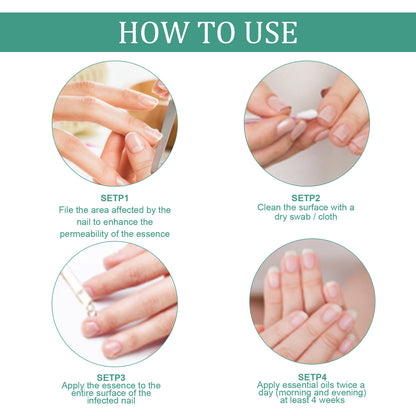 HOW TO USE

SETP1
File the area affected by the nail to enhance the permeability of the essence

SETP2
Clean the surface with a dry swab / cloth

SETP3
Apply the essence to the entire surface of the infected nail

SETP4
Apply essential oils twice a day (morning and evening) at least 4 weeks