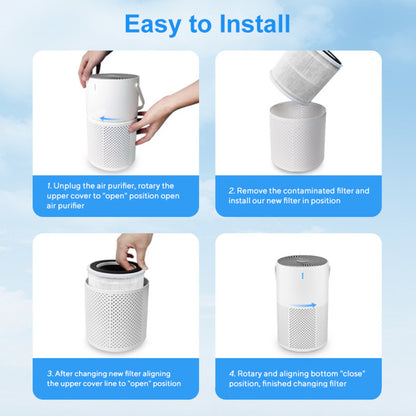 Easy to Install

1. Unplug the air purifier, rotary the upper cover to "open" position open air purifier

2. Remove the contaminated filter and install our new filter in position

3. After changing new filter aligning the upper cover line to "open" position

4. Rotary and aligning bottom "close" position, finished changing filter