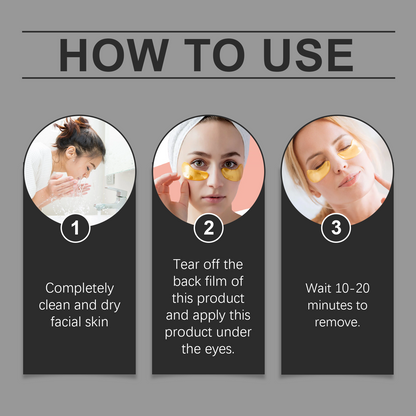 HOW TO USE

1

Completely clean and dry facial skin

2

Tear off the back film of this product and apply this product under the eyes.

3

Wait 10-20 minutes to remove.