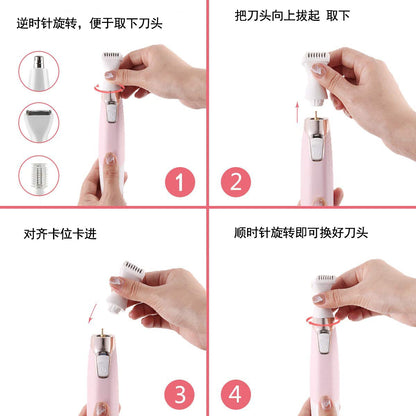 逆时针旋转，便于取下刀头

1

把刀头向上拔起 取下

2

对齐卡位卡进

3

顺时针旋转即可换好刀头

4