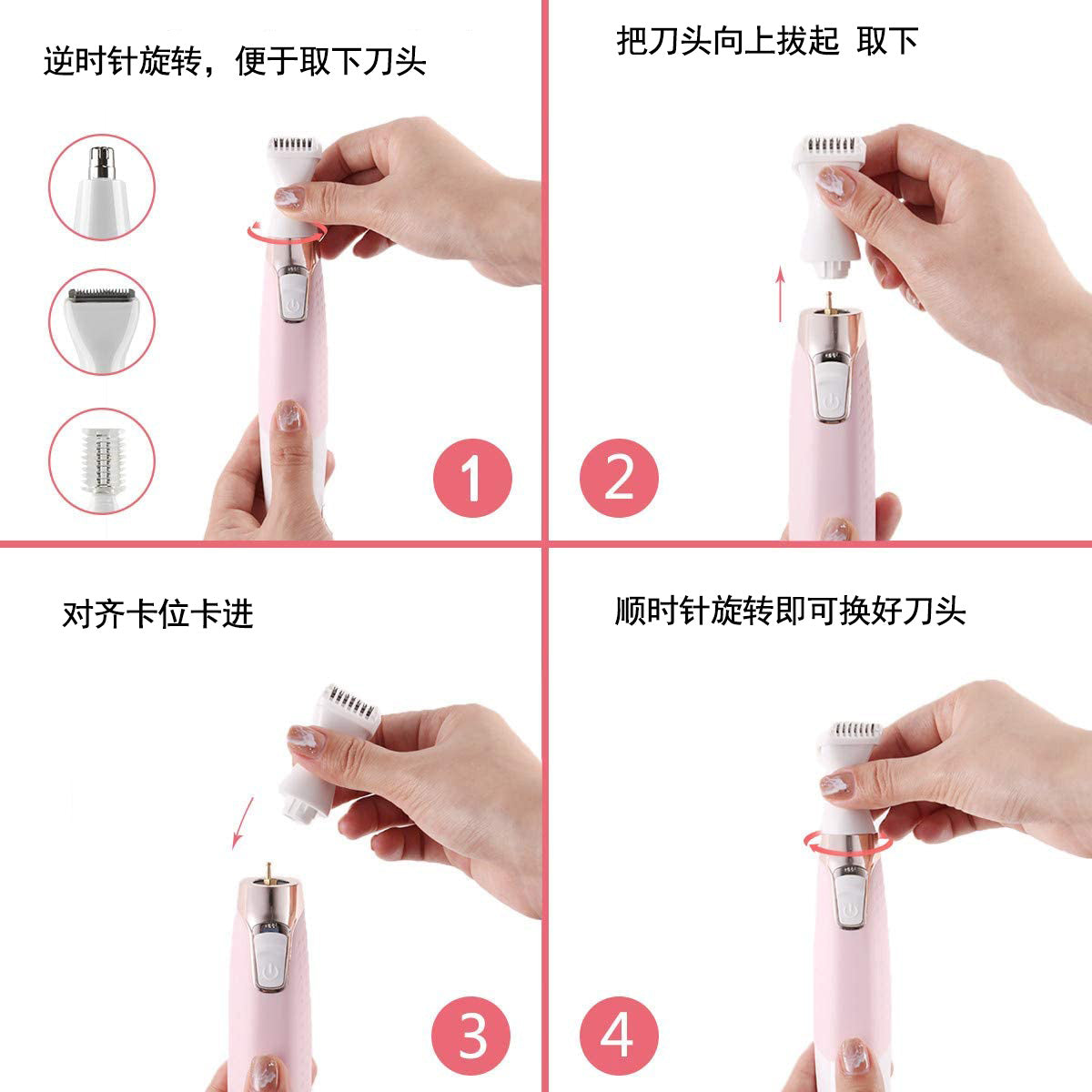 逆时针旋转，便于取下刀头

1

把刀头向上拔起 取下

2

对齐卡位卡进

3

顺时针旋转即可换好刀头

4