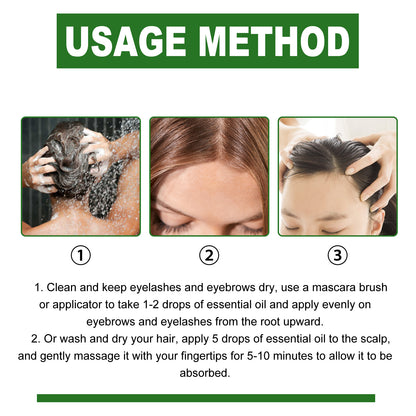 USAGE METHOD

①

②

③

1. Clean and keep eyelashes and eyebrows dry, use a mascara brush or applicator to take 1-2 drops of essential oil and apply evenly on eyebrows and eyelashes from the root upward.

2. Or wash and dry your hair, apply 5 drops of essential oil to the scalp, and gently massage it with your fingertips for 5-10 minutes to allow it to be absorbed.