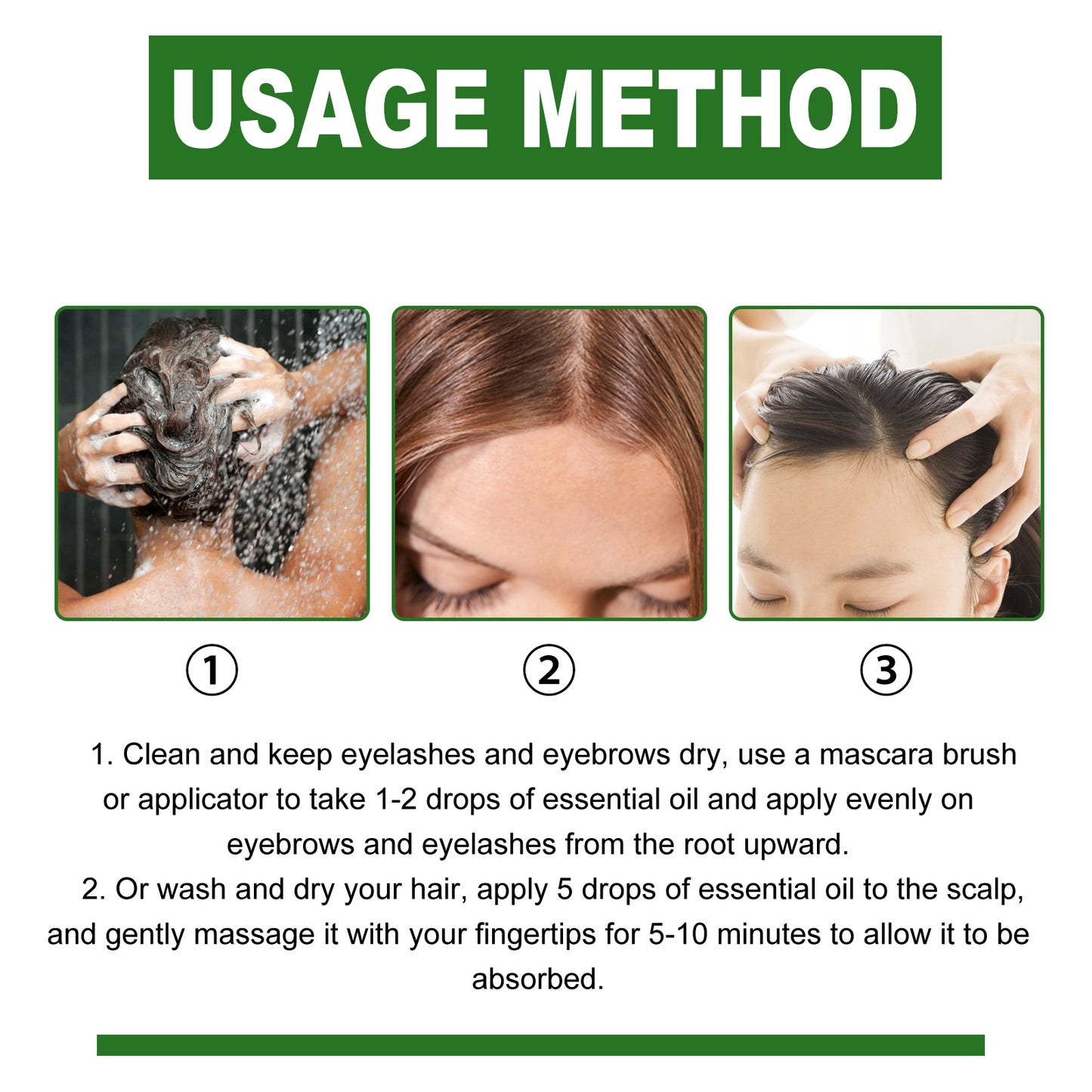 USAGE METHOD

①

②

③

1. Clean and keep eyelashes and eyebrows dry, use a mascara brush or applicator to take 1-2 drops of essential oil and apply evenly on eyebrows and eyelashes from the root upward.

2. Or wash and dry your hair, apply 5 drops of essential oil to the scalp, and gently massage it with your fingertips for 5-10 minutes to allow it to be absorbed.