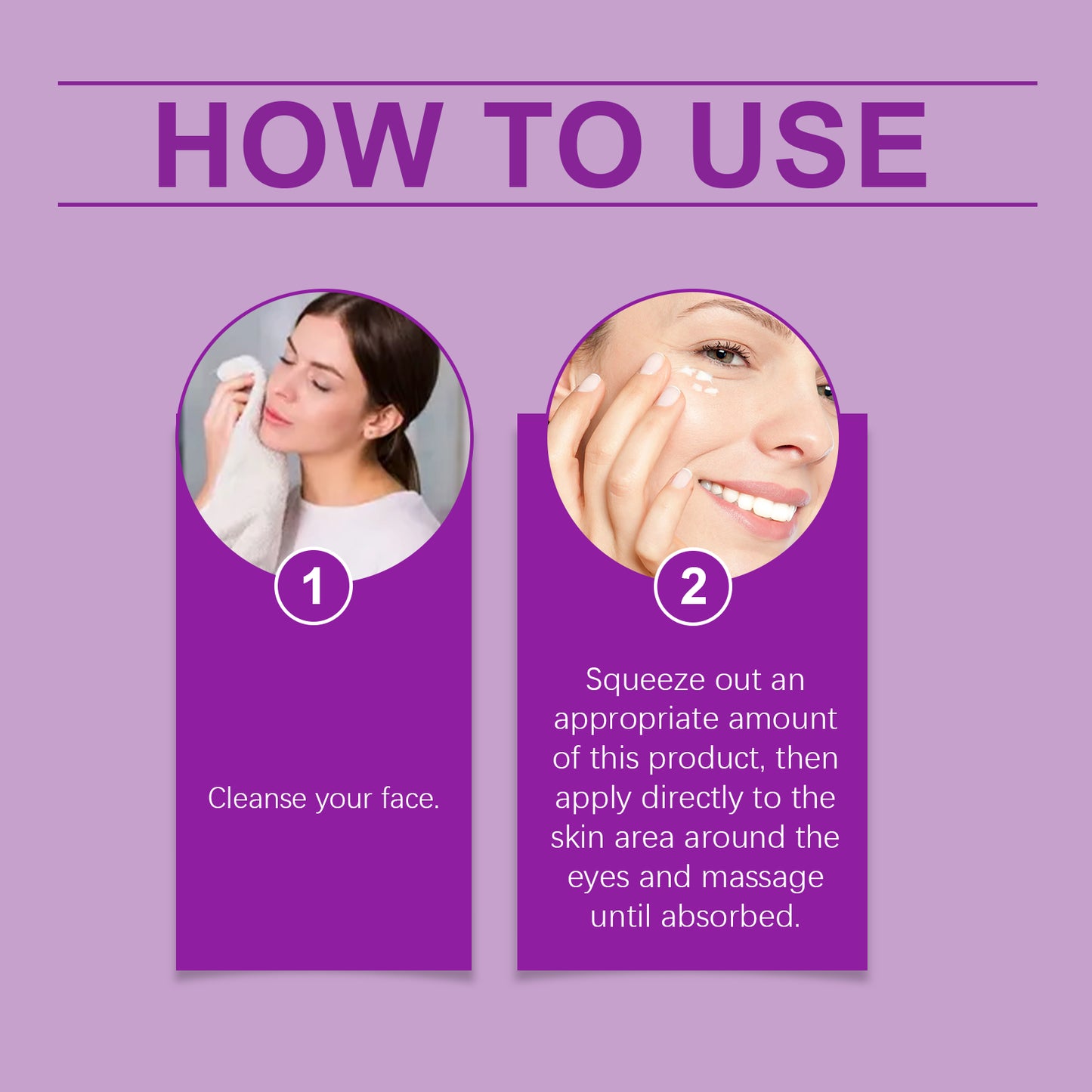 HOW TO USE

1

Cleanse your face.

2

Squeeze out an appropriate amount of this product, then apply directly to the skin area around the eyes and massage until absorbed.