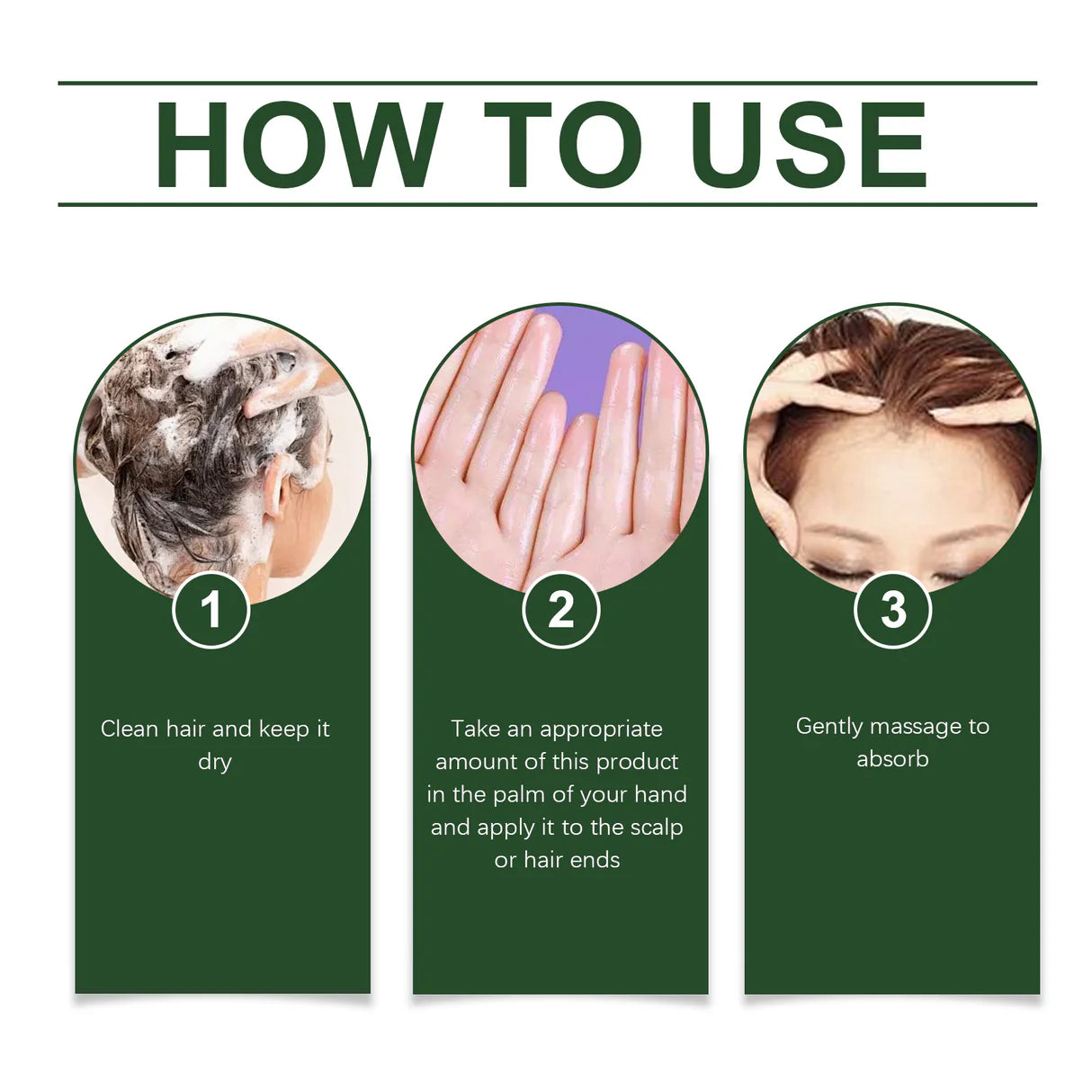 HOW TO USE

1

Clean hair and keep it dry

2

Take an appropriate amount of this product in the palm of your hand and apply it to the scalp or hair ends

3

Gently massage to absorb