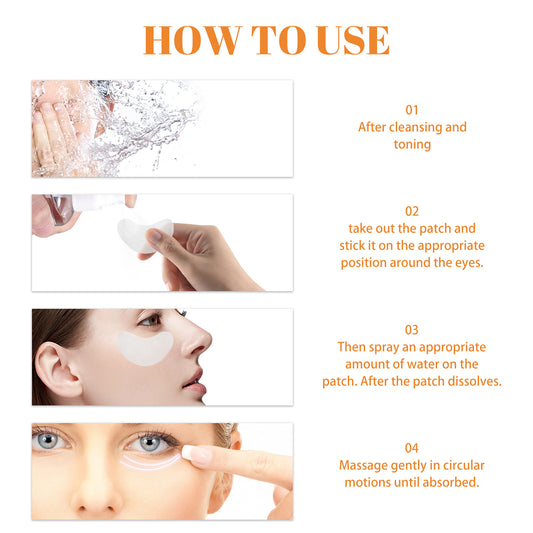 HOW TO USE

01
After cleansing and toning

02
take out the patch and stick it on the appropriate position around the eyes.

03
Then spray an appropriate amount of water on the patch. After the patch dissolves.

04
Massage gently in circular motions until absorbed.